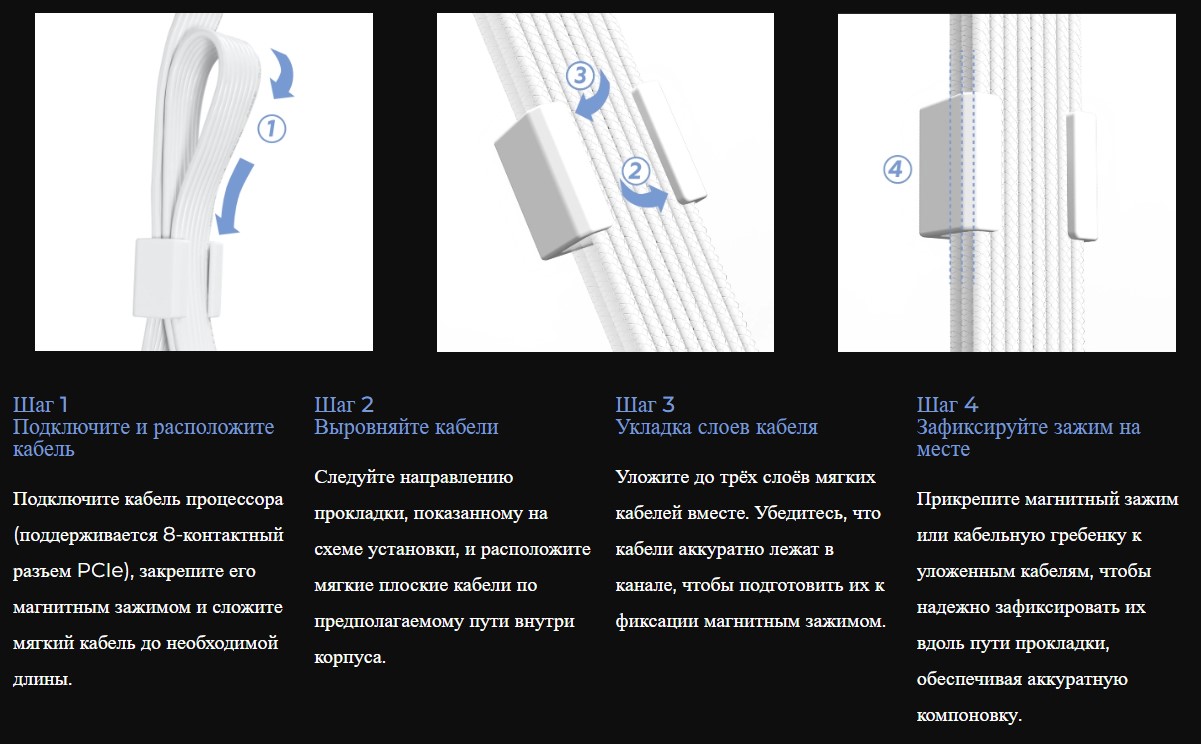 ①

③

②

④

Шаг 1
Подключите и расположите кабель

Подключите кабель процессора (поддерживается 8-контактный разъем PCIe), закрепите его магнитным зажимом и сложите мягкий кабель до необходимой длины.

Шаг 2
Выровняйте кабели

Следуйте направлению прокладки, показанному на схеме установки, и расположите мягкие плоские кабели по предполагаемому пути внутри корпуса.

Шаг 3
Укладка слоев кабеля

Уложите до трёх слоёв мягких кабелей вместе. Убедитесь, что кабели аккуратно лежат в канале, чтобы подготовить их к фиксации магнитным зажимом.

Шаг 4
Зафиксируйте зажим на месте

Прикрепите магнитный зажим или кабельную гребенку к уложенным кабелям, чтобы надежно зафиксировать их вдоль пути прокладки, обеспечивая аккуратную компоновку.