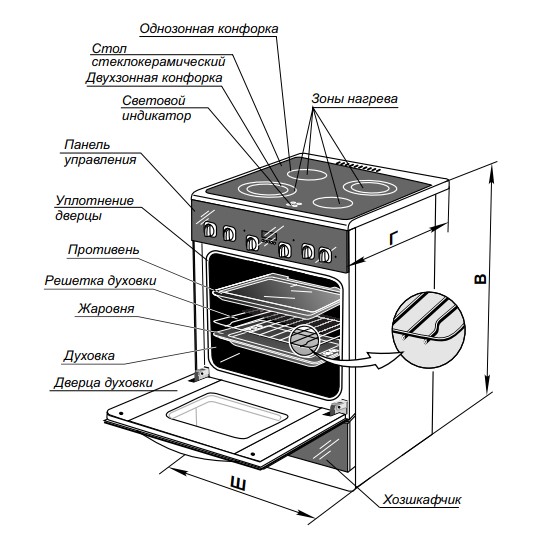 Однозонная конфорка
Стол стеклокерамический
Двухзонная конфорка
Световой индикатор
Зоны нагрева
Панель управления
Уплотнение дверцы
Противень
Решетка духовки
Жаровня
Духовка
Дверца духовки
Г
В
Ш
Хозшкафчик