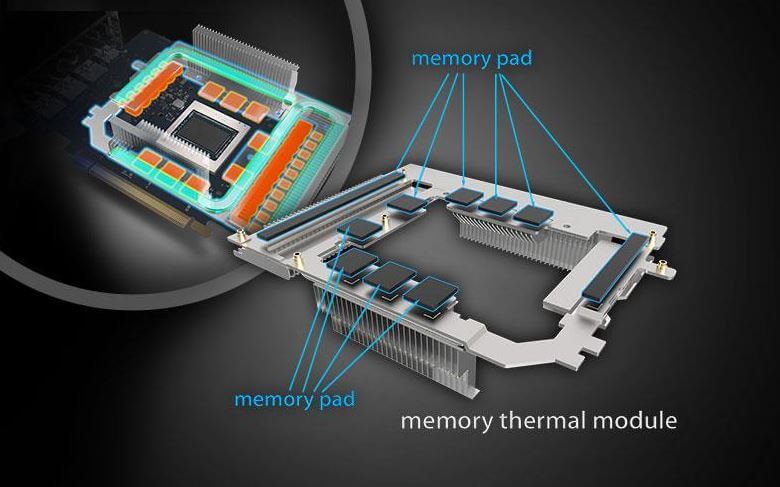 memory pad

memory pad

memory thermal module