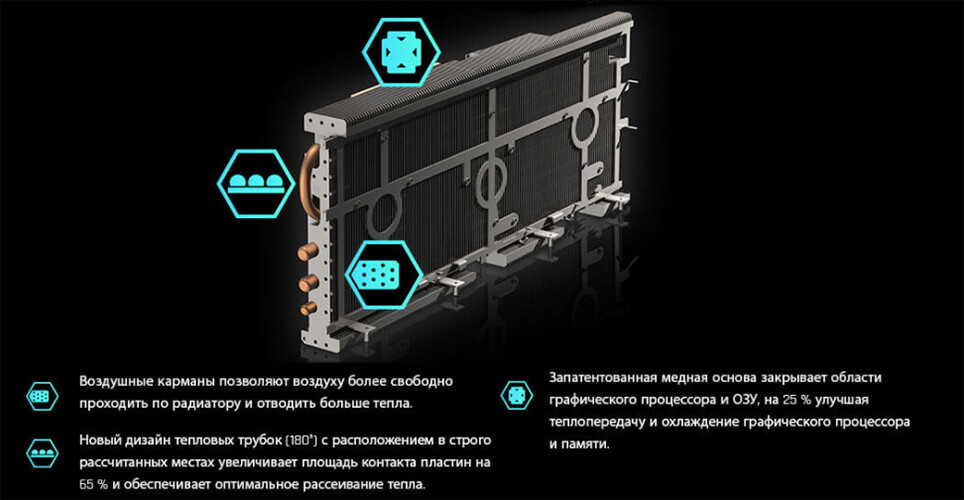 Воздушные карманы позволяют воздуху более свободно проходить по радиатору и отводить больше тепла.

Новый дизайн тепловых трубок (180°) с расположением в строго рассчитанных местах увеличивает площадь контакта пластин на 65 % и обеспечивает оптимальное рассеивание тепла.

Запатентованная медная основа закрывает области графического процессора и ОЗУ, на 25 % улучшая теплопередачу и охлаждение графического процессора и памяти.