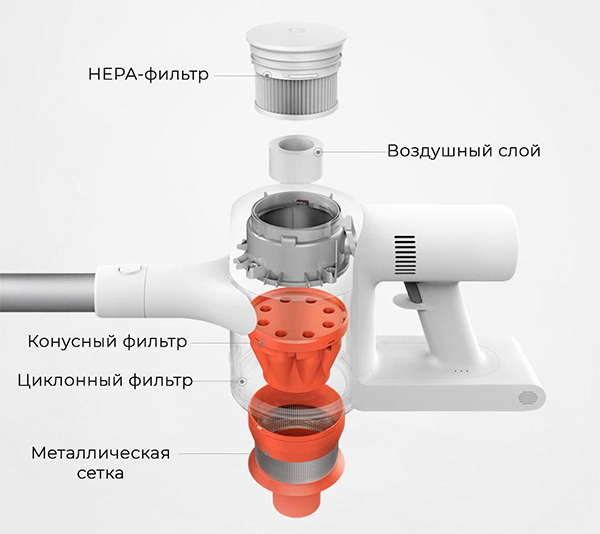 HEPA-фильтр

Воздушный слой

Конусный фильтр

Циклонный фильтр

Металлическая сетка