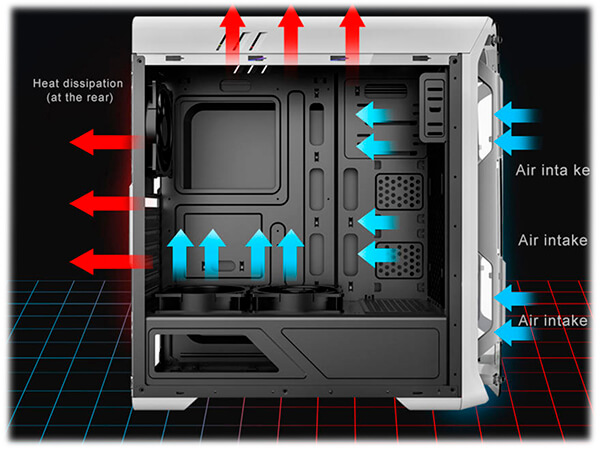 Heat dissipation
(at the rear)

Air inta ke

Air intake

Air intake