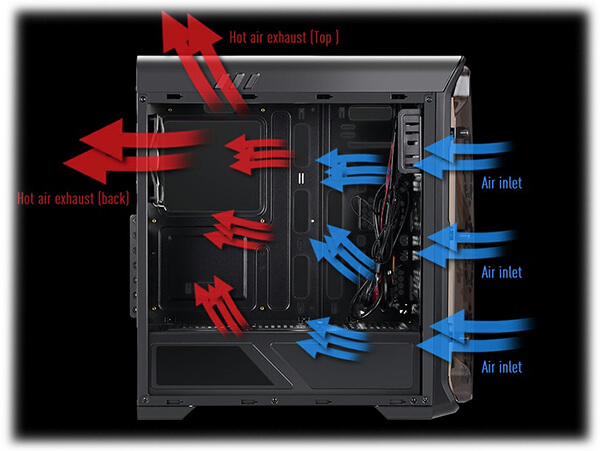 Hot air exhaust (Top )

Hot air exhaust (back)

Air inlet

Air inlet

Air inlet