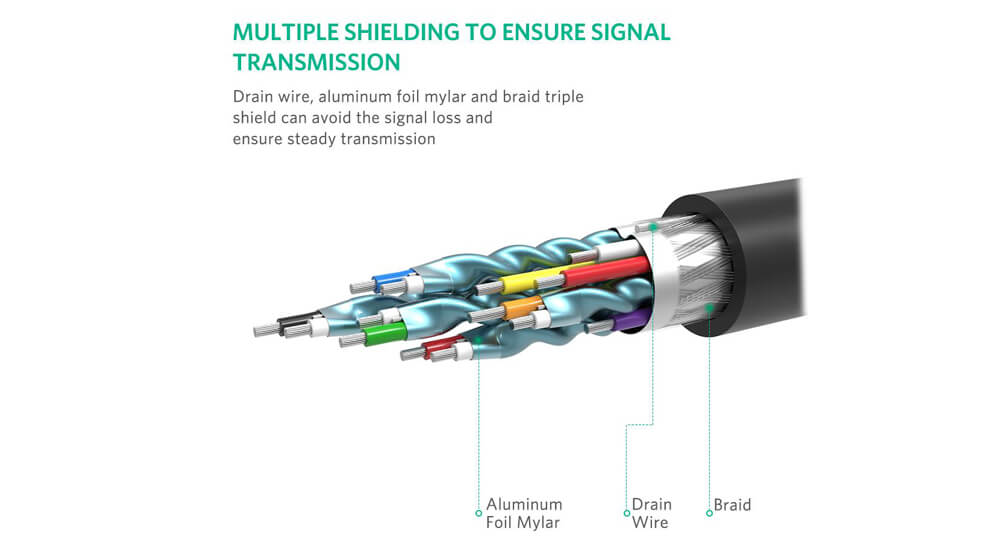 MULTIPLE SHIELDING TO ENSURE SIGNAL TRANSMISSION

Drain wire, aluminum foil mylar and braid triple shield can avoid the signal loss and ensure steady transmission

Aluminum Foil Mylar

Drain Wire

Braid