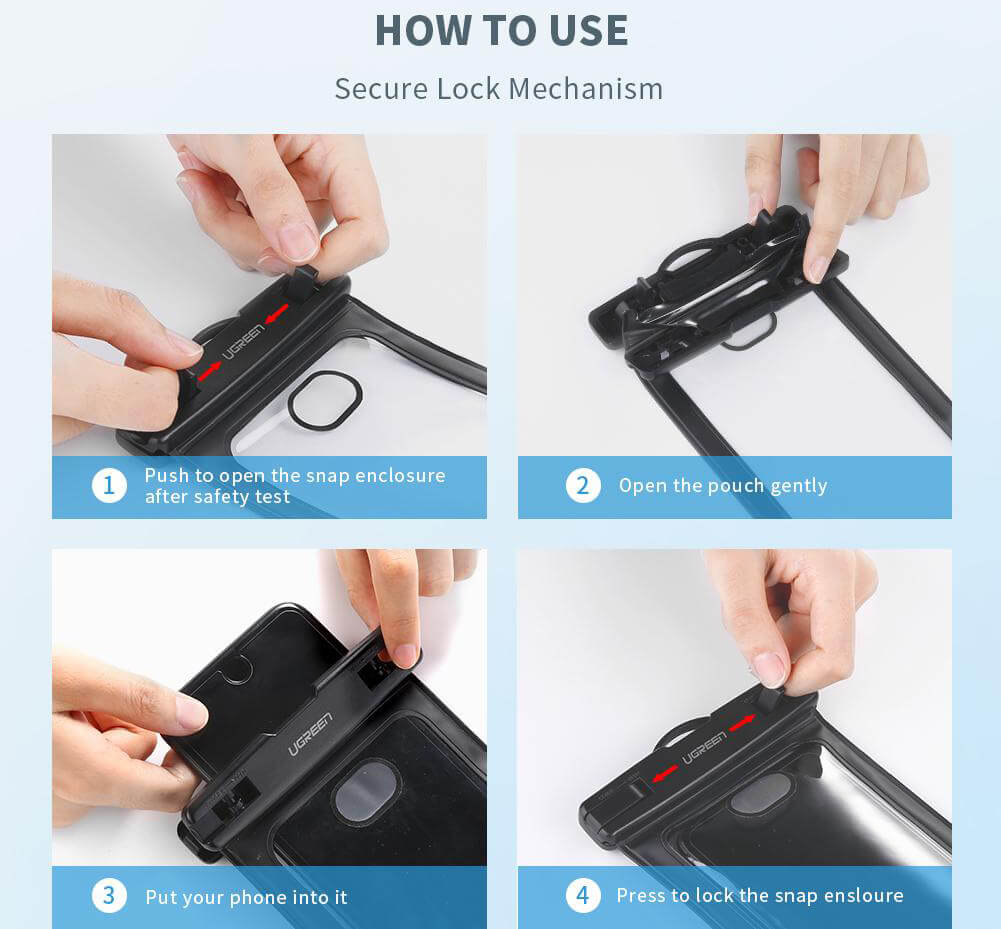 HOW TO USE

Secure Lock Mechanism

UGREEN

1 Push to open the snap enclosure after safety test

2 Open the pouch gently

UGREEN

3 Put your phone into it

UGREEN

4 Press to lock the snap ensloure