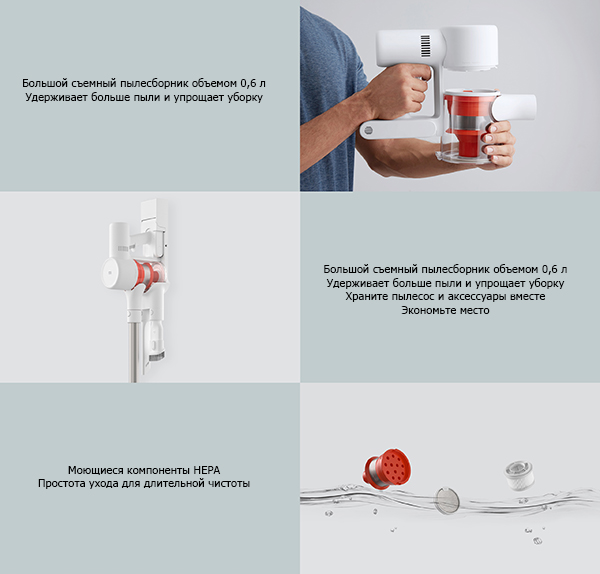 Большой съемный пылесборник объемом 0,6 л
Удерживает больше пыли и упрощает уборку

Большой съемный пылесборник объемом 0,6 л
Удерживает больше пыли и упрощает уборку
Храните пылесос и аксессуары вместе
Экономьте место

Моющиеся компоненты HEPA
Простота ухода для длительной чистоты