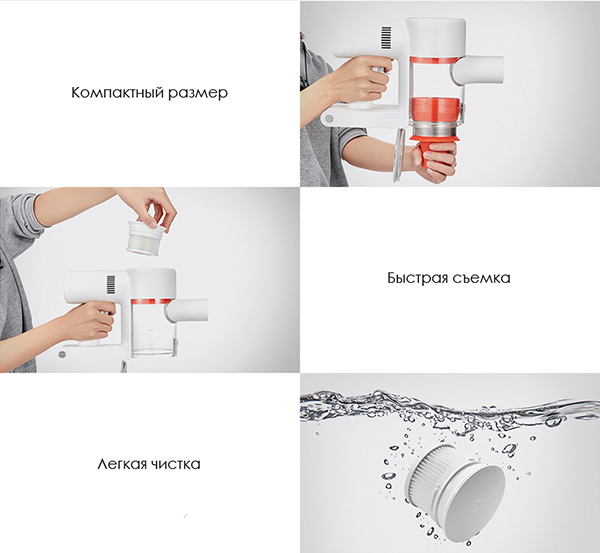 Компактный размер

Быстрая съемка

Легкая чистка