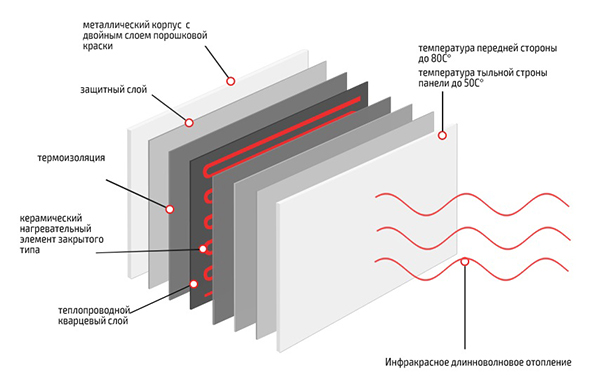 металлический корпус с двойным слоем порошковой краски

защитный слой

термоизоляция

керамический нагревательный элемент закрытого типа

теплопроводной кварцевый слой

температура передней стороны до 80С°

температура тыльной строны панели до 50С°

Инфракрасное длинноволновое отопление